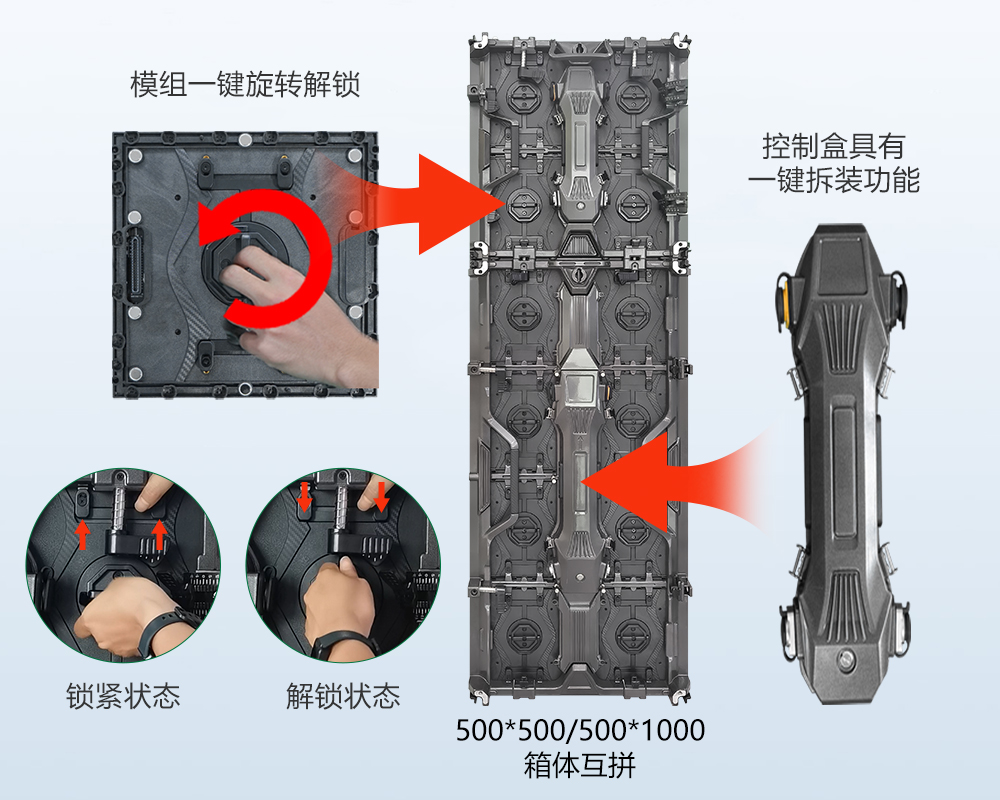 模组一键旋转解锁

控制盒具有
一键拆装功能

锁紧状态

解锁状态

500*500/500*1000
箱体互拼